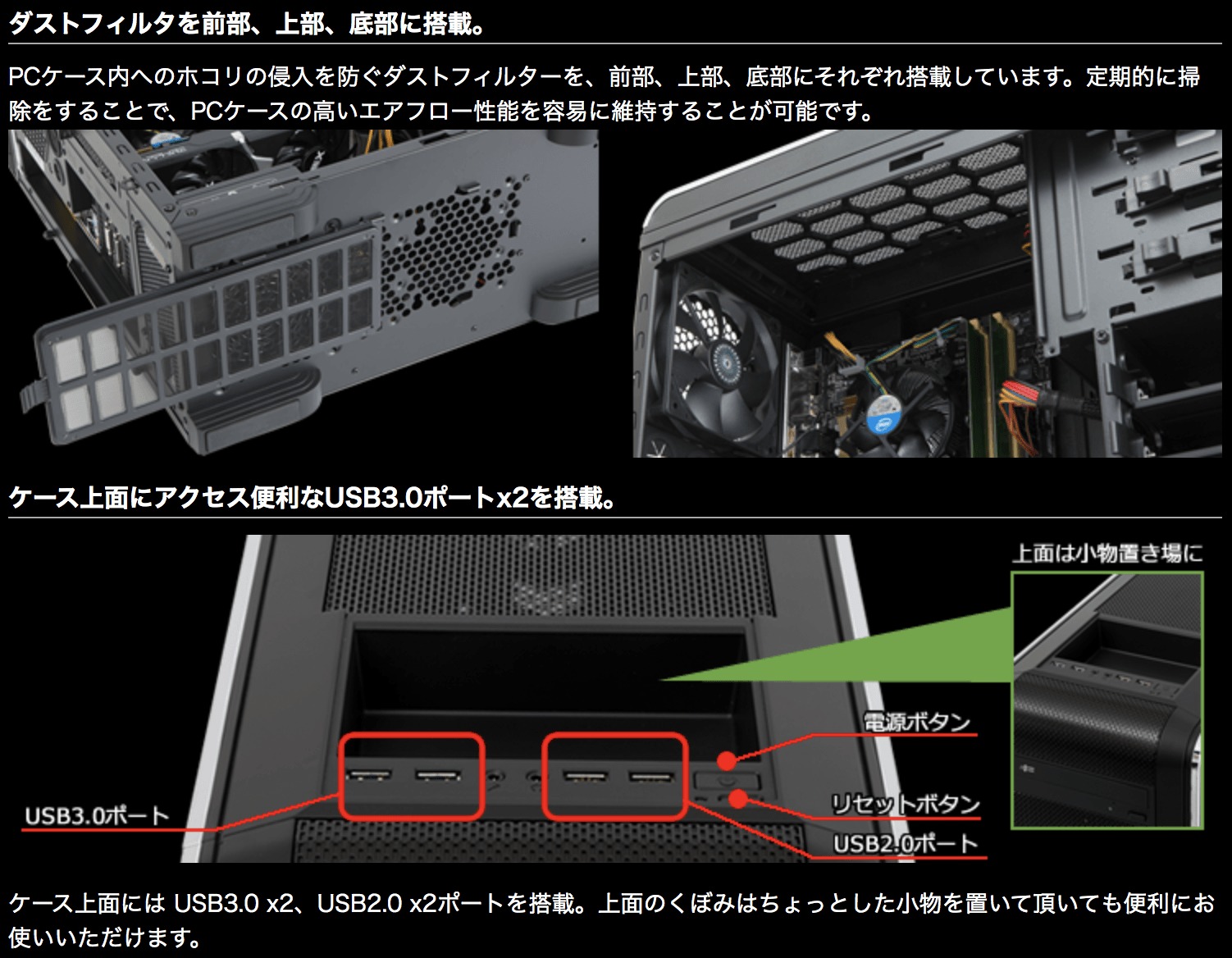 ダストフィルタを前部、上部、底部に搭載。

PCケース内へのホコリの侵入を防ぐダストフィルターを、前部、上部、底部にそれぞれ搭載しています。定期的に掃除をすることで、PCケースの高いエアフロー性能を容易に維持することが可能です。

ケース上面にアクセス便利なUSB3.0ポートx2を搭載。

上面は小物置き場に

電源ボタン

リセットボタン

USB3.0ポート

USB2.0ポート

ケース上面には USB3.0 x2、USB2.0 x2ポートを搭載。上面のくぼみはちょっとした小物を置いて頂いても便利にお使いいただけます。